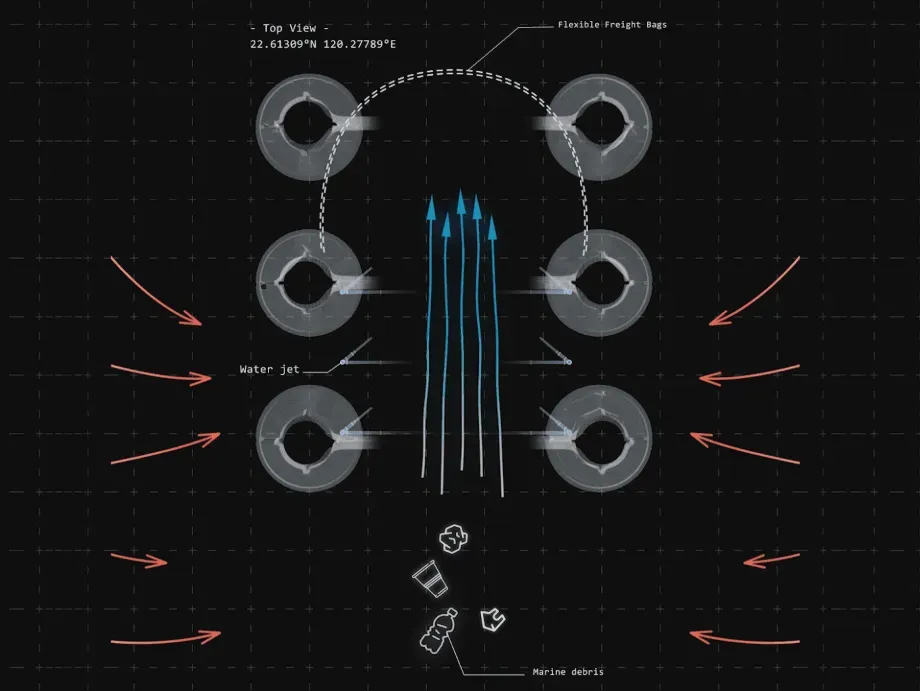 - Top View -
22.61309°N 120.27789°E

Flexible Freight Bags

Water jet

Marine debris